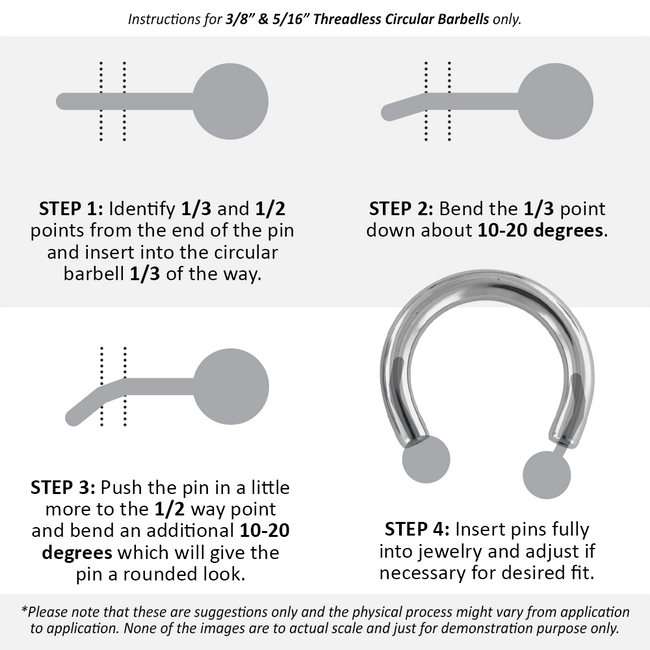 Instructions for 3/8" & 5/16" Threadless Circular Barbells only.

STEP 1: Identify 1/3 and 1/2 points from the end of the pin and insert into the circular barbell 1/3 of the way.

STEP 2: Bend the 1/3 point down about 10-20 degrees.

STEP 3: Push the pin in a little more to the 1/2 way point and bend an additional 10-20 degrees which will give the pin a rounded look.

STEP 4: Insert pins fully into jewelry and adjust if necessary for desired fit.

*Please note that these are suggestions only and the physical process might vary from application to application. None of the images are to actual scale and just for demonstration purpose only.